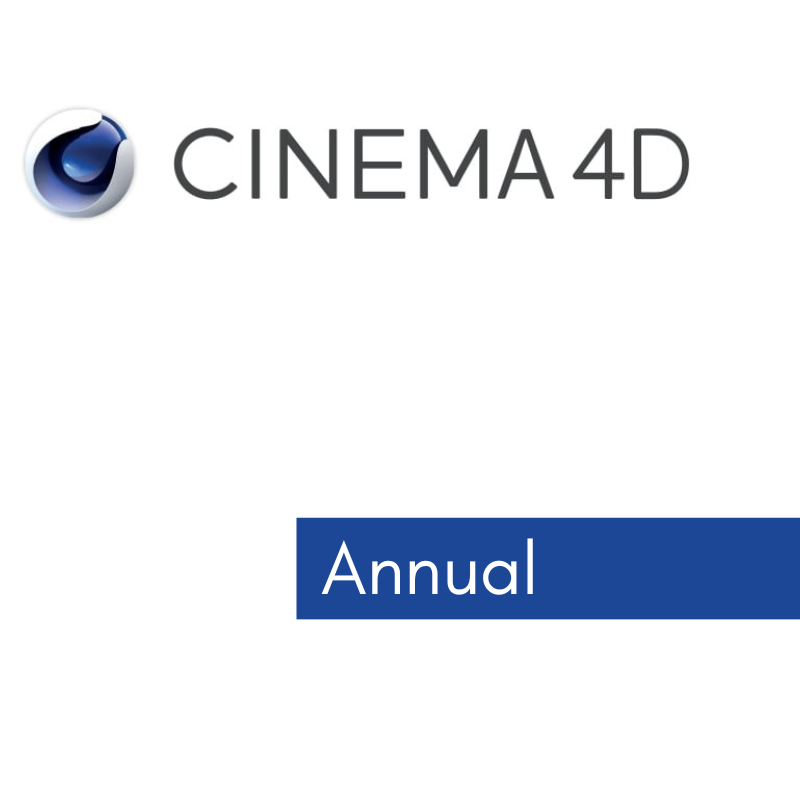 CINEMA 4D

Annual